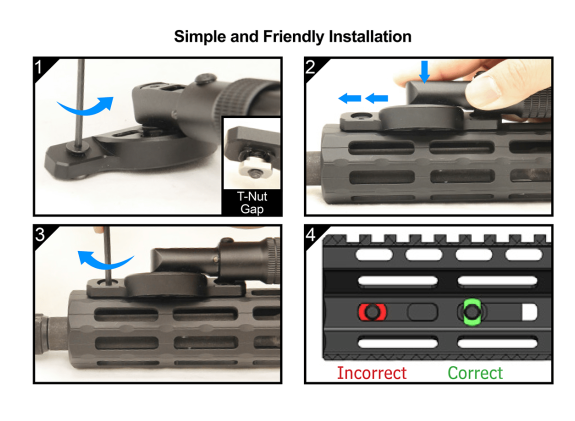 Simple and Friendly Installation

1

T-Nut Gap

2

3

4

Incorrect

Correct